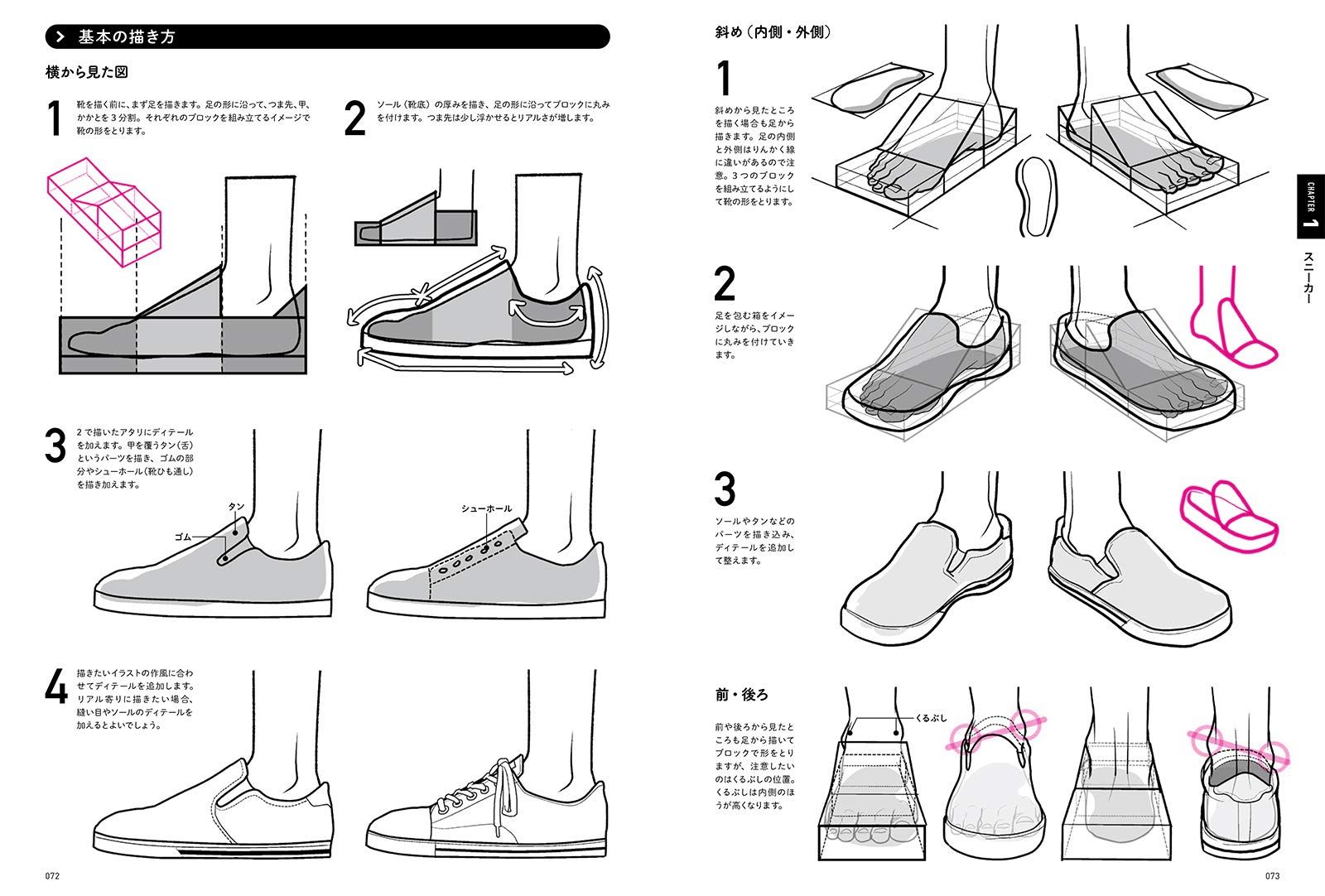 基本の描き方

横から見た図

1 靴を描く前に、まず足を描きます。足の形に沿って、つま先、甲、かかとを3分割。それぞれのブロックを組み立てるイメージで靴の形をとります。

2 ソール（靴底）の厚みを描き、足の形に沿ってブロックに丸みを付けます。つま先は少し浮かせるとリアルさが増します。

3 2で描いたアタリにディテールを加えます。甲を覆うタン（舌）というパーツを描き、ゴムの部分やシューホール（靴ひも通し）を描き加えます。

タン

ゴム

シューホール

4 描きたいイラストの作風に合わせてディテールを追加します。リアル寄りに描きたい場合、縫い目やソールのディテールを加えるとよいでしょう。

072

斜め（内側・外側）

1 斜めから見たところを描く場合も足から描きます。足の内側と外側はりんかく線に違いがあるので注意。3つのブロックを組み立てるようにして靴の形をとります。

2 足を包む箱をイメージしながら、ブロックに丸みを付けていきます。

3 ソールやタンなどのパーツを描き込み、ディテールを追加して整えます。

前・後ろ

前や後ろから見たところも足から描いてブロックで形をとりますが、注意したいのはくるぶしの位置。くるぶしは内側のほうが高くなります。

くるぶし

CHAPTER 1

スニーカー

073