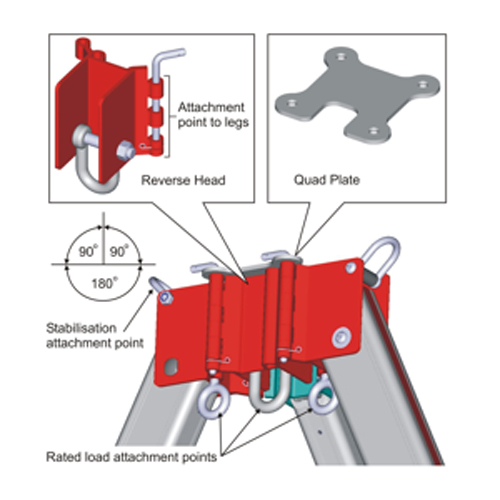 Attachment point to legs

Reverse Head

Quad Plate

90°

90°

180°

Stabilisation attachment point

Rated load attachment points