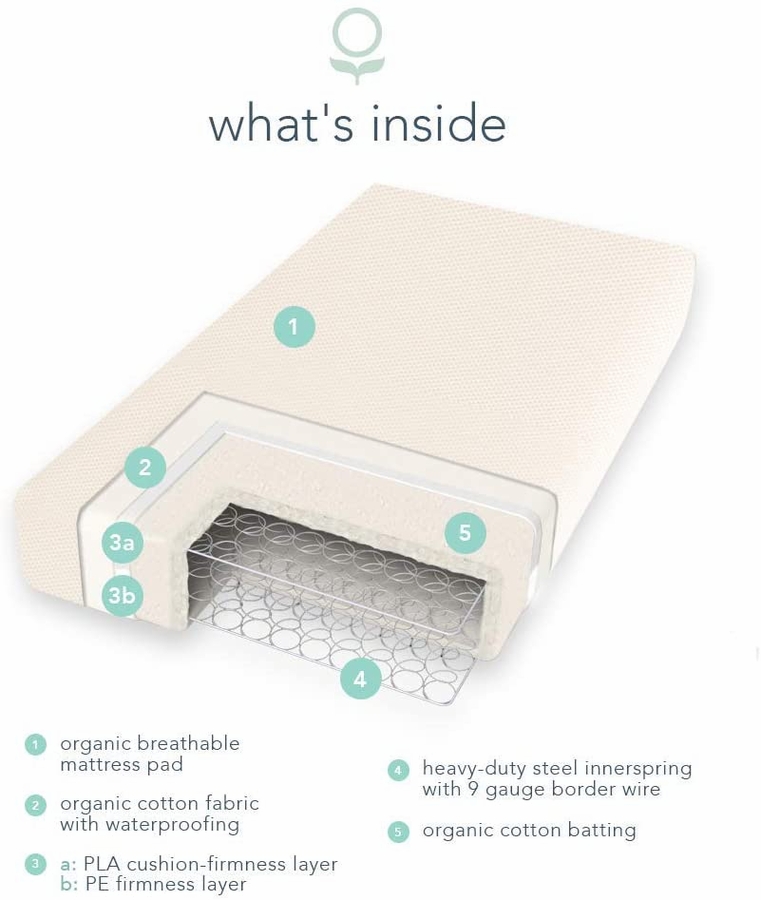 what's inside

1

2

3a

3b

5

4

1 organic breathable mattress pad

2 organic cotton fabric with waterproofing

3 a: PLA cushion-firmness layer
b: PE firmness layer

4 heavy-duty steel innerspring with 9 gauge border wire

5 organic cotton batting