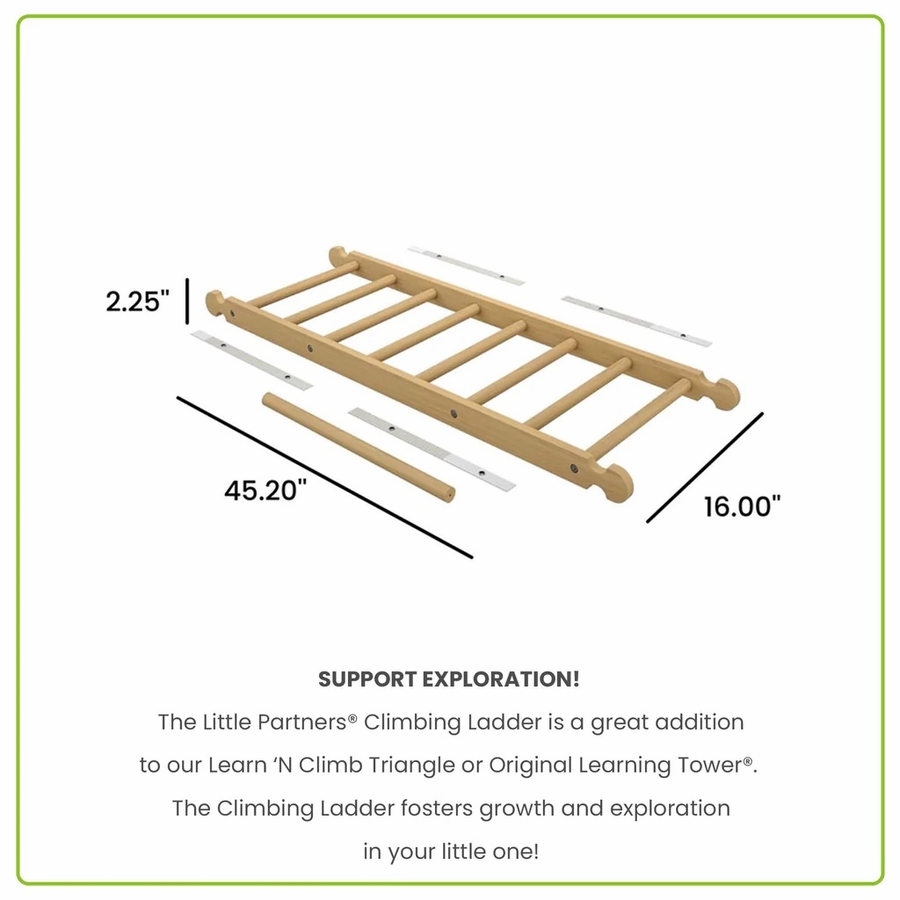 2.25"

45.20"

16.00"

SUPPORT EXPLORATION!

The Little Partners® Climbing Ladder is a great addition to our Learn 'N Climb Triangle or Original Learning Tower®. The Climbing Ladder fosters growth and exploration in your little one!