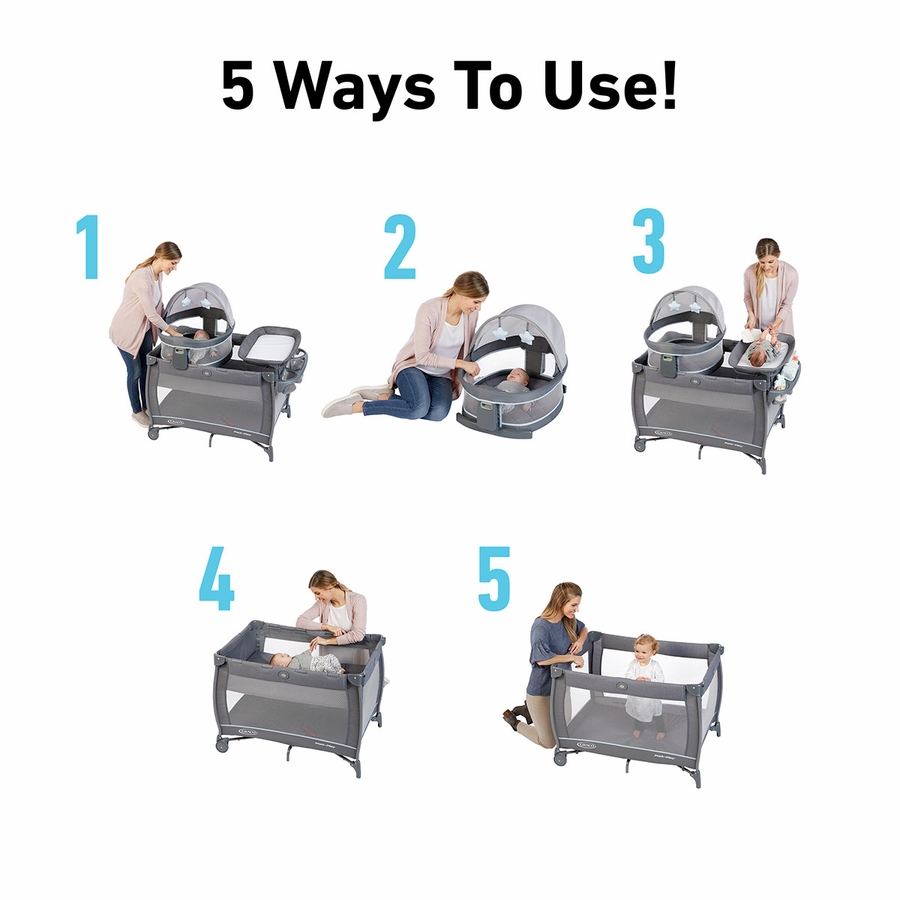 5 Ways To Use!

1

2

3

4

5