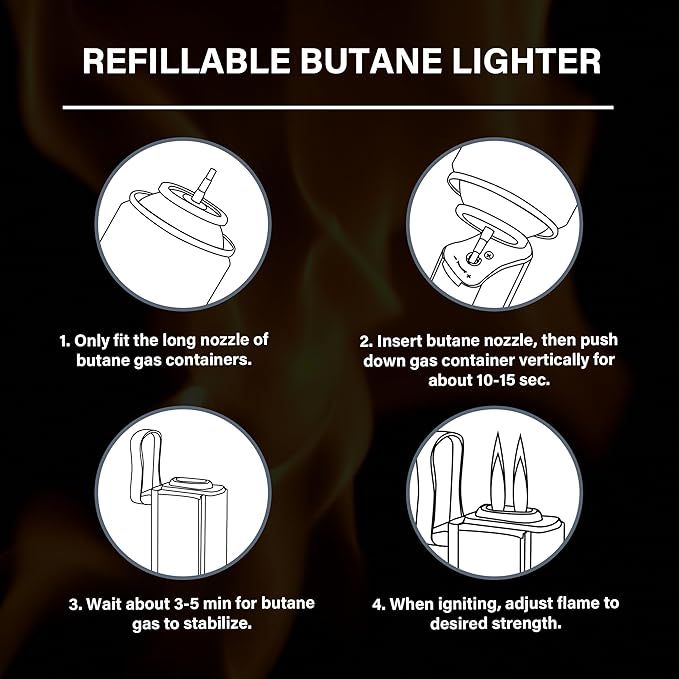 REFILLABLE BUTANE LIGHTER

1. Only fit the long nozzle of butane gas containers.

2. Insert butane nozzle, then push down gas container vertically for about 10-15 sec.

3. Wait about 3-5 min for butane gas to stabilize.

4. When igniting, adjust flame to desired strength.