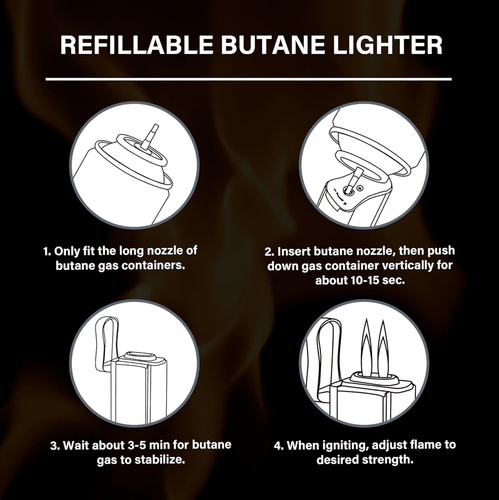 REFILLABLE BUTANE LIGHTER

1. Only fit the long nozzle of butane gas containers.

2. Insert butane nozzle, then push down gas container vertically for about 10-15 sec.

3. Wait about 3-5 min for butane gas to stabilize.

4. When igniting, adjust flame to desired strength.