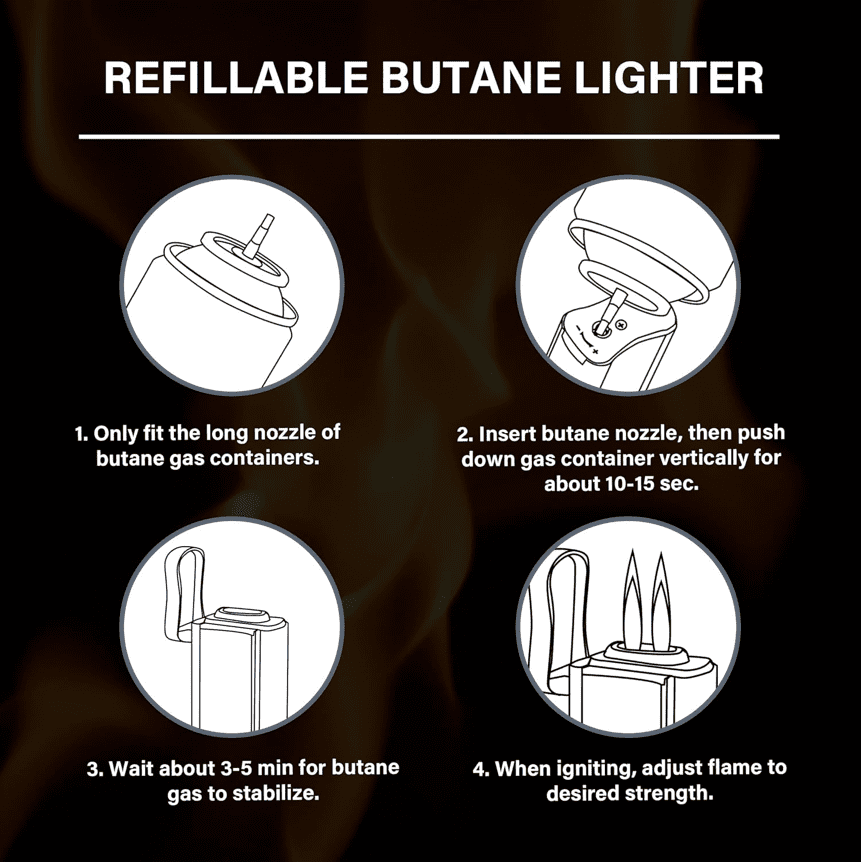 REFILLABLE BUTANE LIGHTER

1. Only fit the long nozzle of butane gas containers.

2. Insert butane nozzle, then push down gas container vertically for about 10-15 sec.

3. Wait about 3-5 min for butane gas to stabilize.

4. When igniting, adjust flame to desired strength.