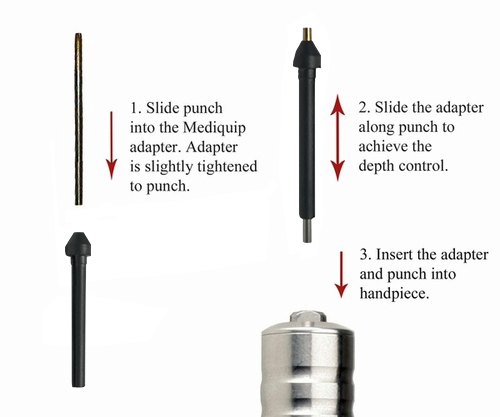 1. Slide punch into the Mediquip adapter. Adapter is slightly tightened to punch.

2. Slide the adapter along punch to achieve the depth control.

3. Insert the adapter and punch into handpiece.