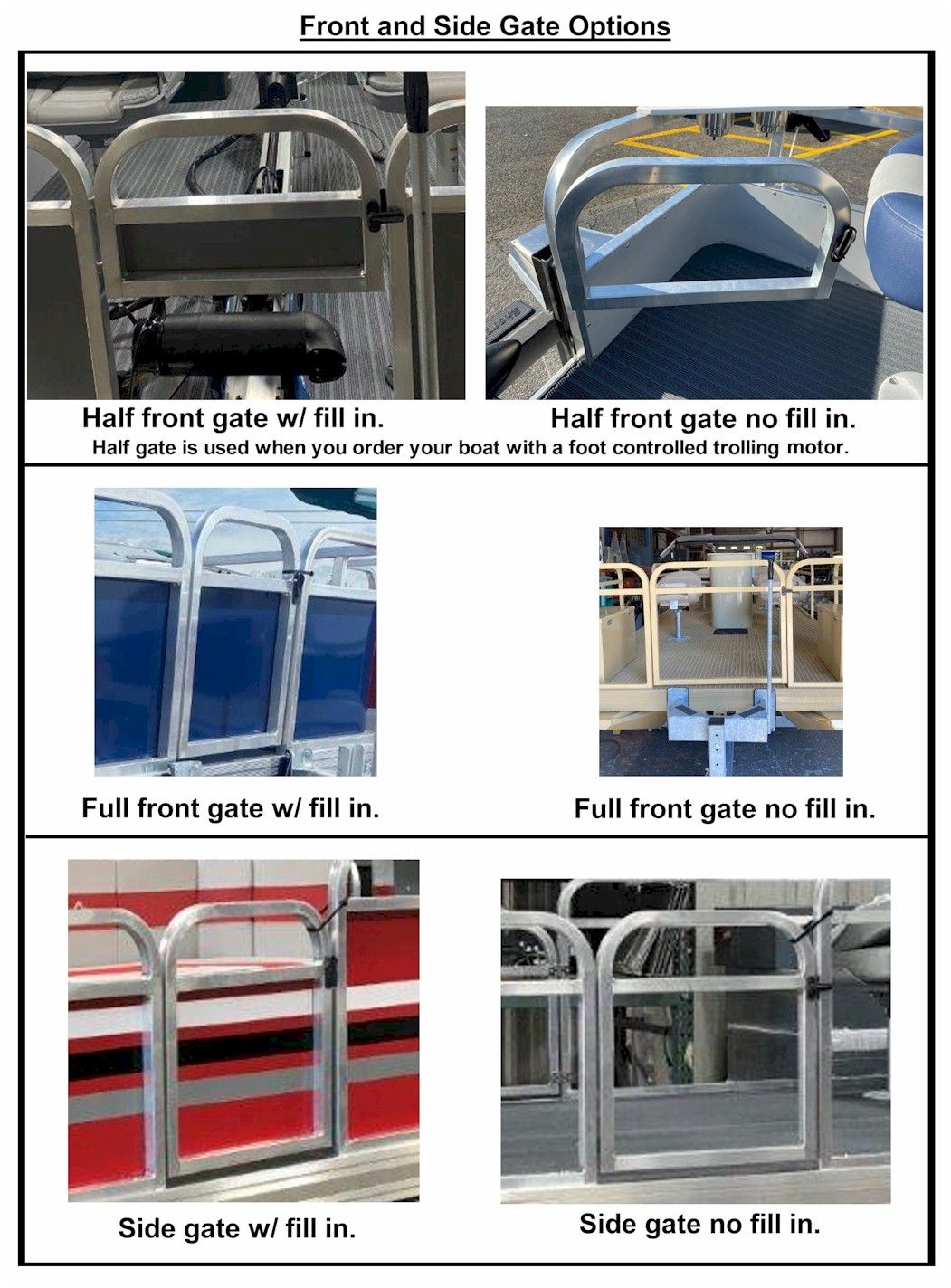 Front and Side Gate Options

Half front gate w/ fill in.

Half front gate no fill in.

Half gate is used when you order your boat with a foot controlled trolling motor.

Full front gate w/ fill in.

Full front gate no fill in.

Side gate w/ fill in.

Side gate no fill in.