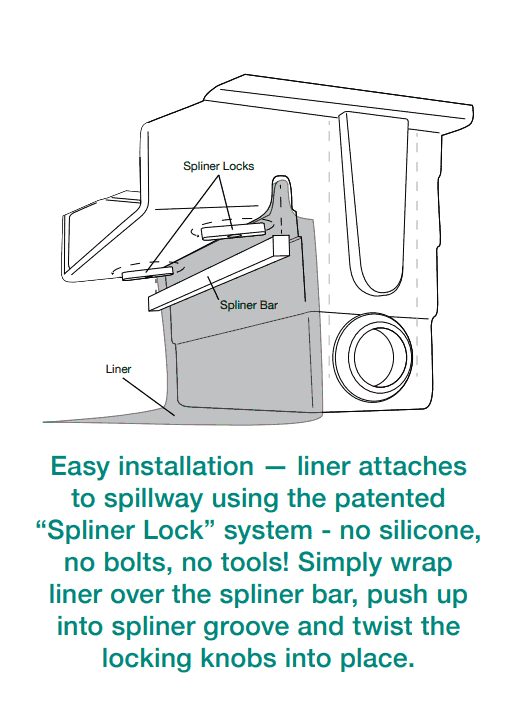 Spliner Locks

Spliner Bar

Liner

Easy installation — liner attaches to spillway using the patented “Spliner Lock” system - no silicone, no bolts, no tools! Simply wrap liner over the spliner bar, push up into spliner groove and twist the locking knobs into place.