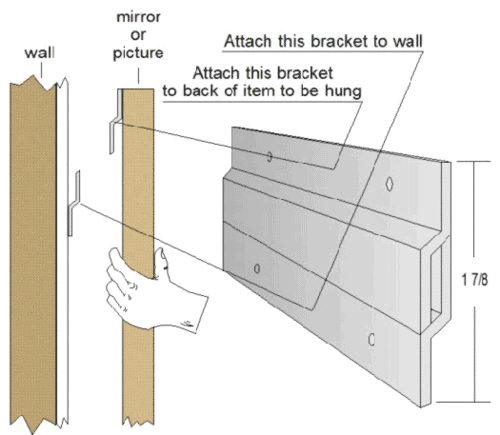 wall

mirror
or
picture

Attach this bracket to wall

Attach this bracket
to back of item to be hung

1 7/8