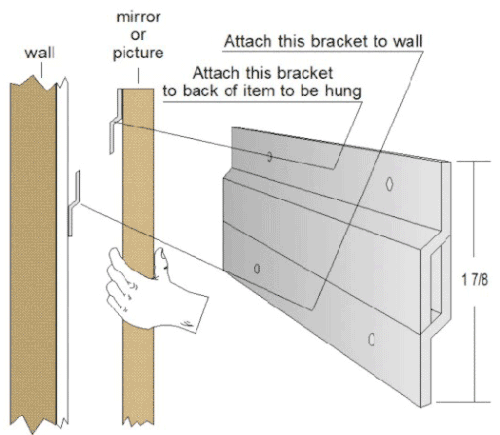 wall

mirror or picture

Attach this bracket to wall

Attach this bracket to back of item to be hung

1 7/8