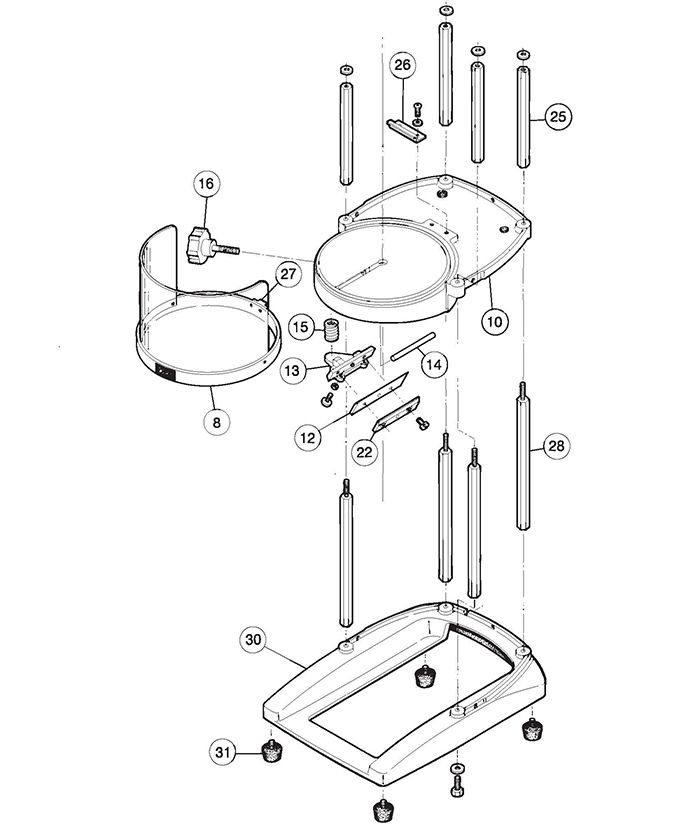 26
25
16
27
10
15
14
13
8
12
22
28
30
31