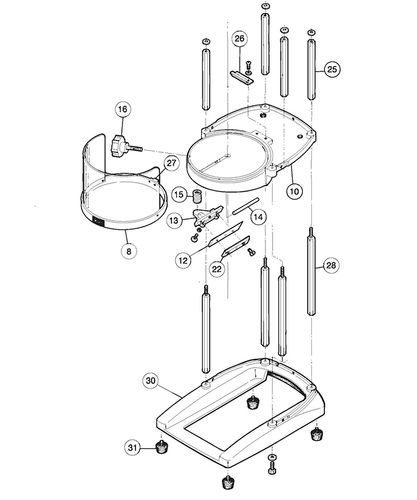 26
25
16
27
10
15
14
13
8
12
22
28
30
31